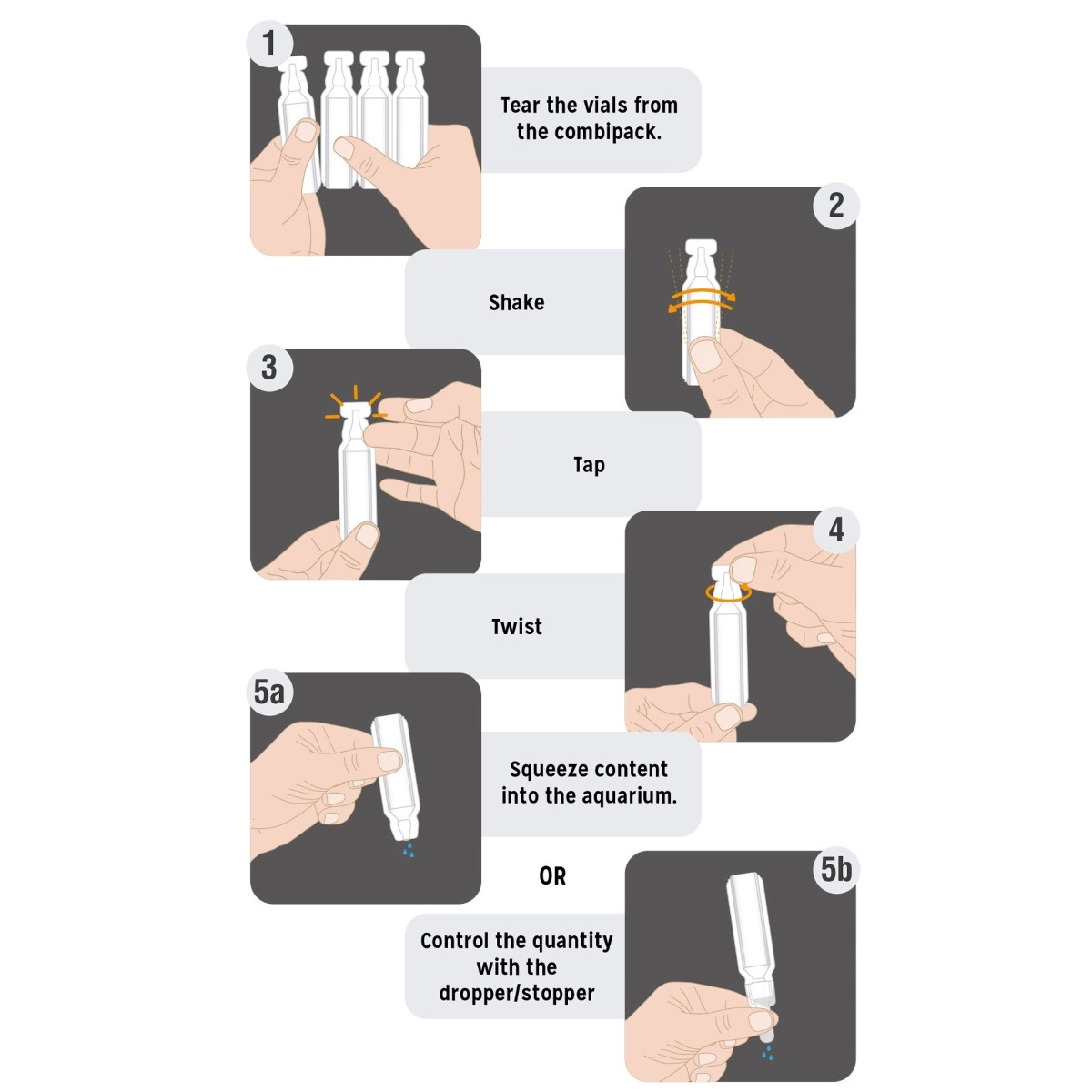 1

Tear the vials from the combipack.

2

Shake

3

Tap

4

Twist

5a

Squeeze content into the aquarium.

OR

5b

Control the quantity with the dropper/stopper