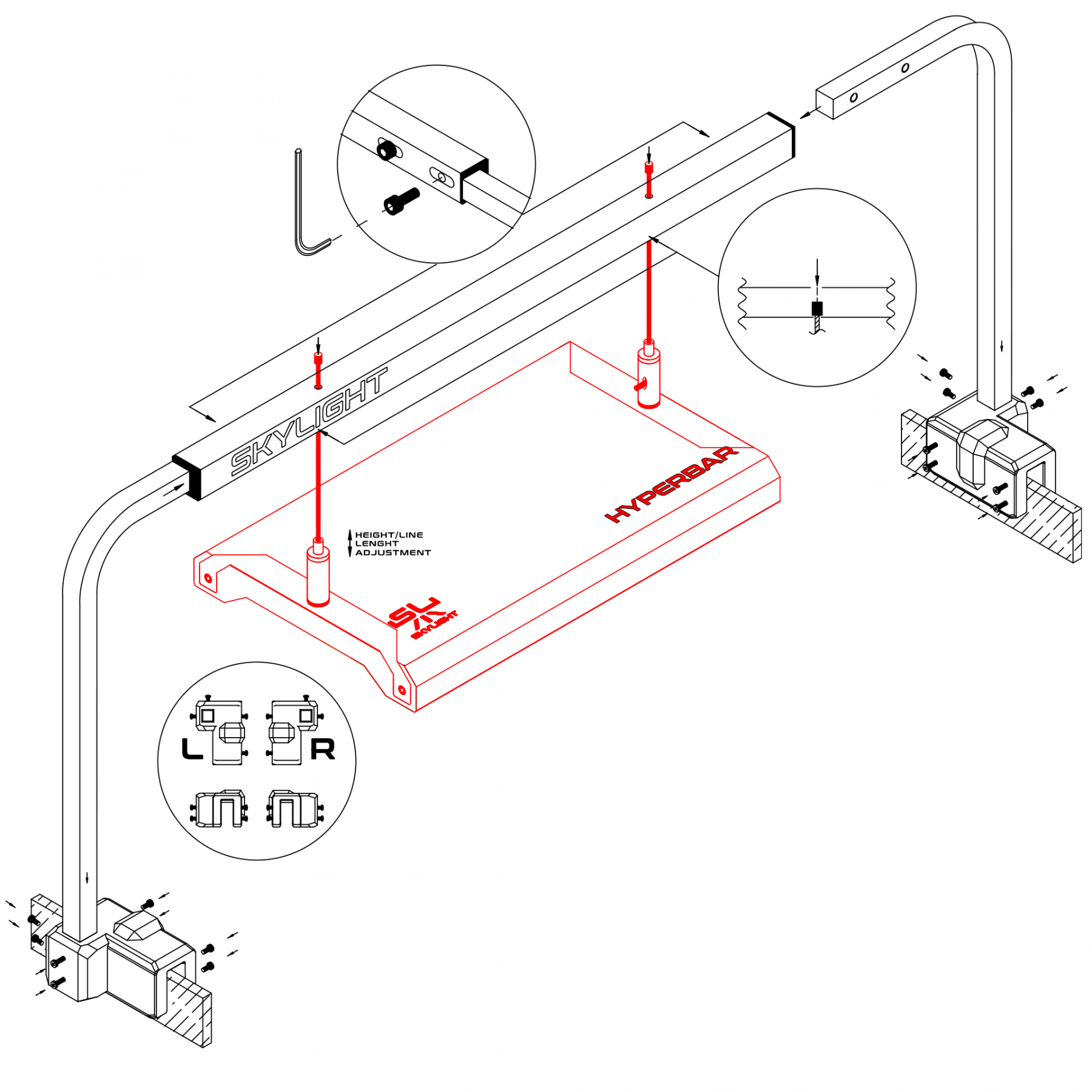 SKYLIGHT

HYPERBAR

HEIGHT/LINE
LENGHT
ADJUSTMENT

SL
SKYLIGHT

L

R